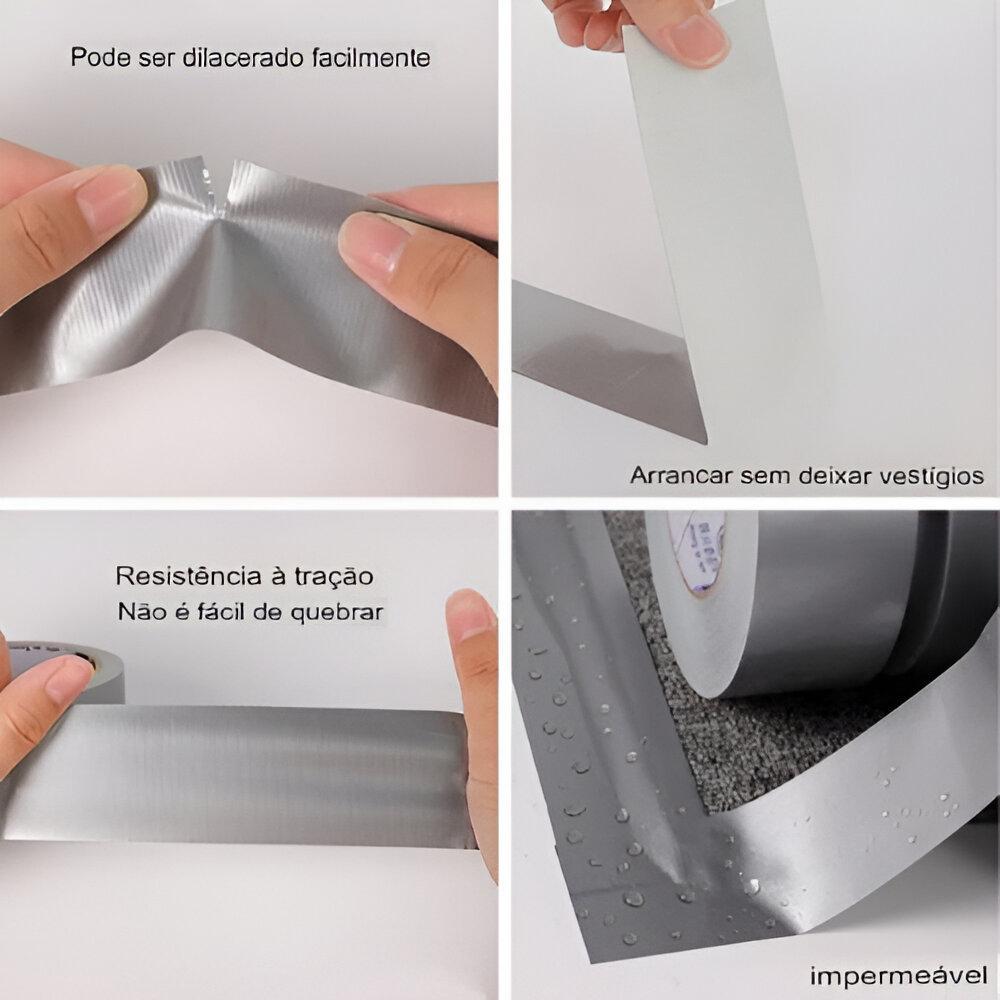 Pode ser dilacerado facilmente

Arrancar sem deixar vestígios

Resistência à tração
Não é fácil de quebrar

impermeável